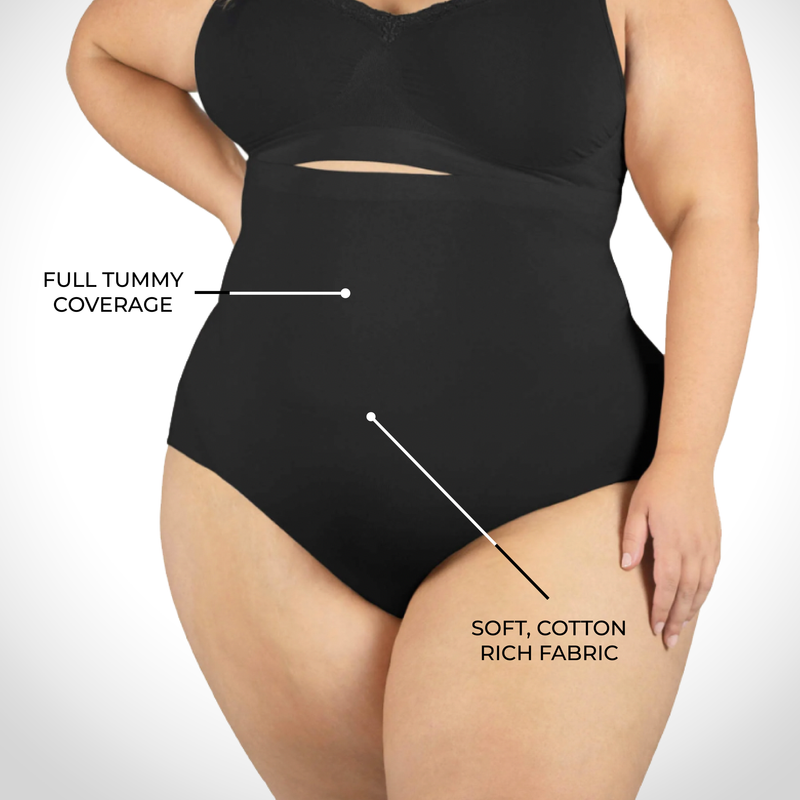 FULL TUMMY COVERAGE

SOFT, COTTON RICH FABRIC